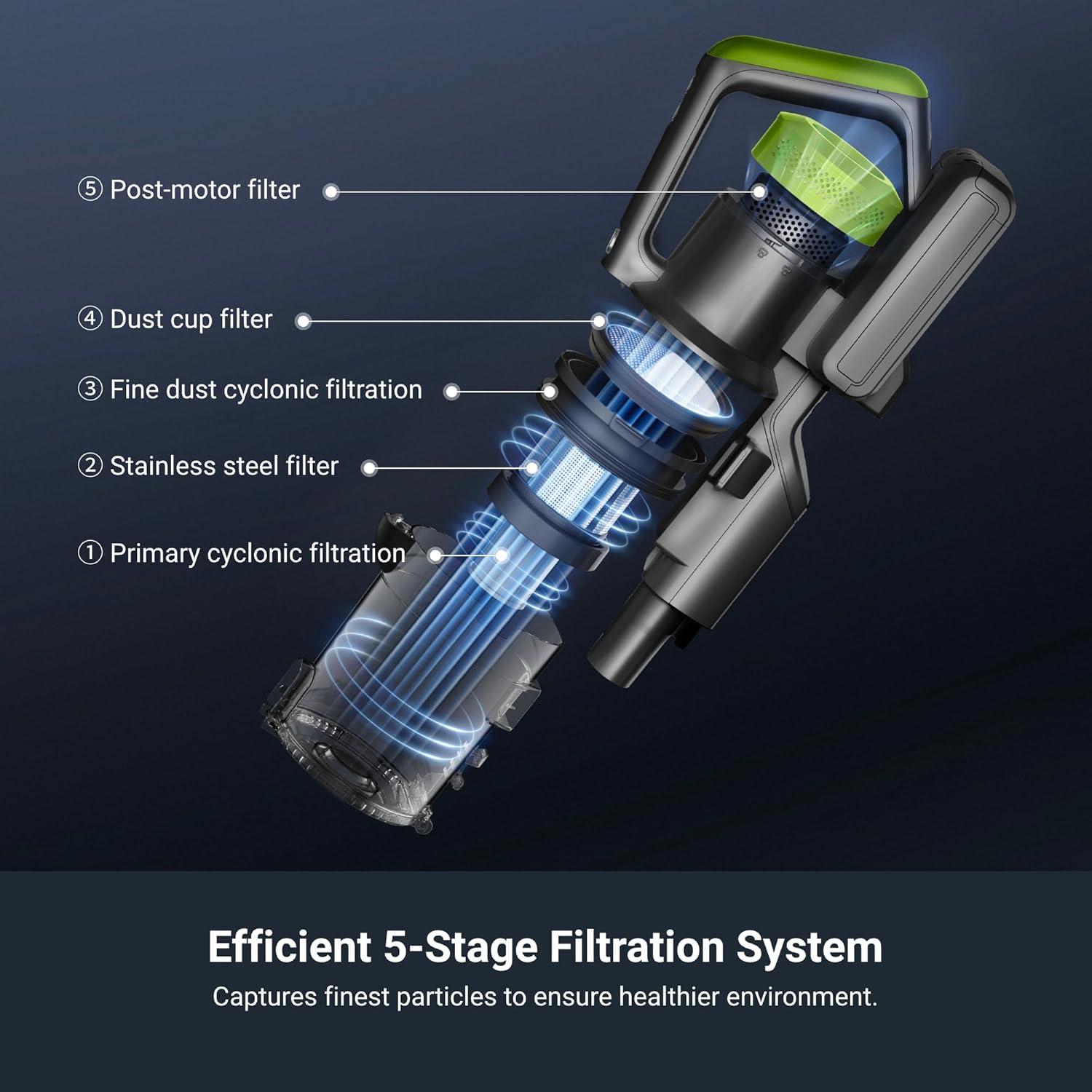 ⑤ Post-motor filter

④ Dust cup filter

③ Fine dust cyclonic filtration

② Stainless steel filter

① Primary cyclonic filtration

Efficient 5-Stage Filtration System

Captures finest particles to ensure healthier environment.